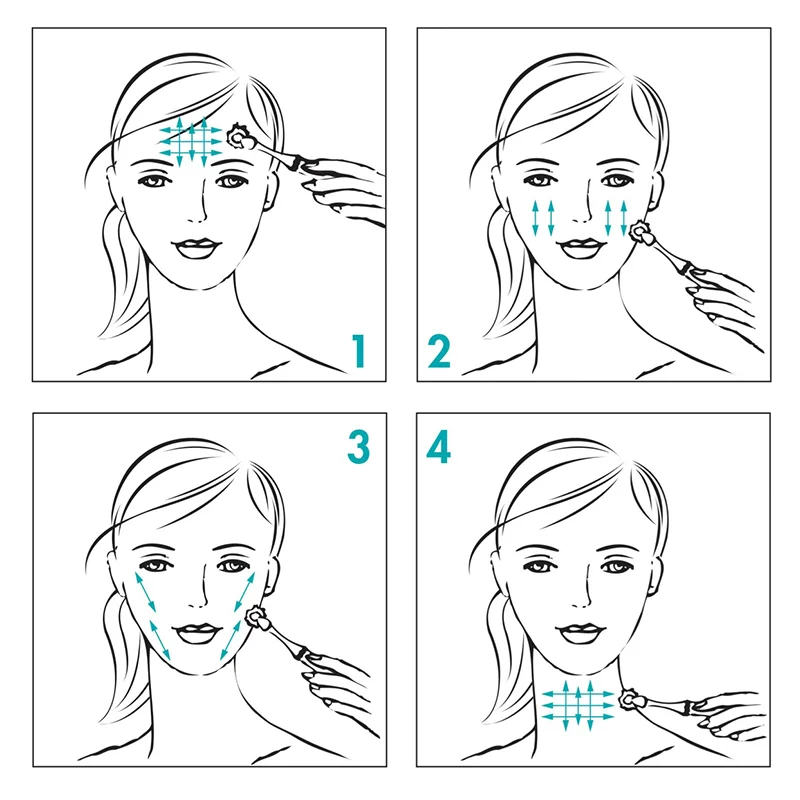 1

2

3

4